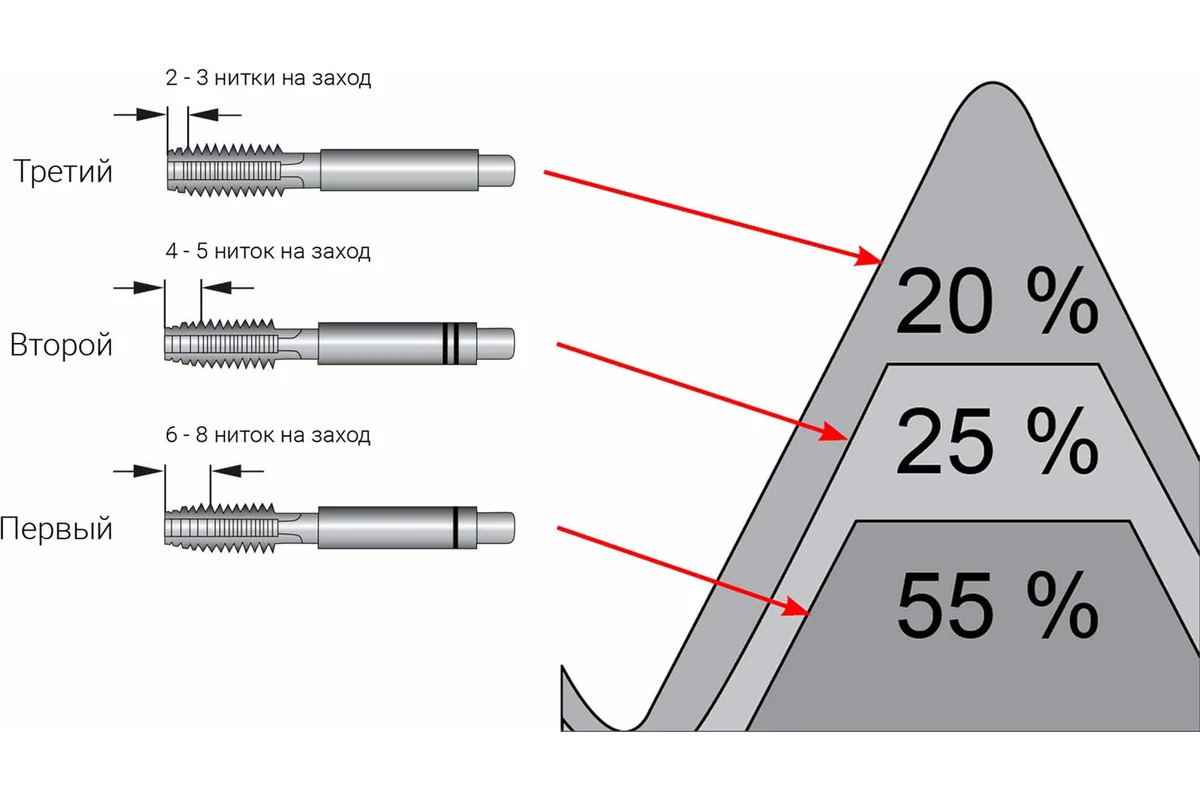 2 - 3 нитки на заход

Третий

4 - 5 ниток на заход

Второй

6 - 8 ниток на заход

Первый

20 %

25 %

55 %